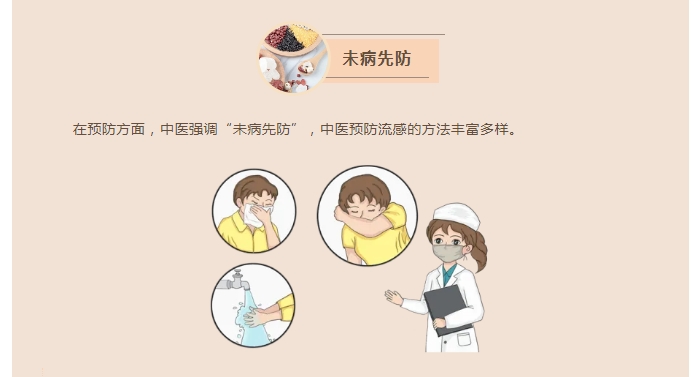 未病先防

在预防方面，中医强调“未病先防”，中医预防流感的方法丰富多样。