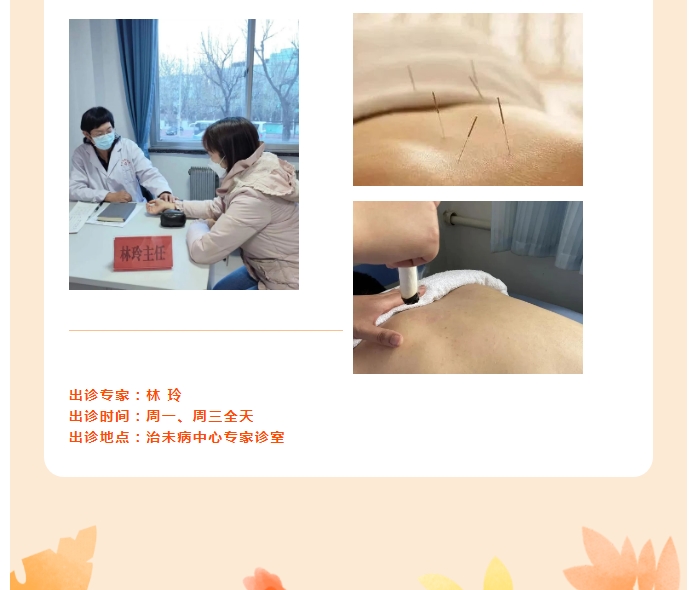 林玲主任

出诊专家：林 玲
出诊时间：周一、周三全天
出诊地点：治未病中心专家诊室